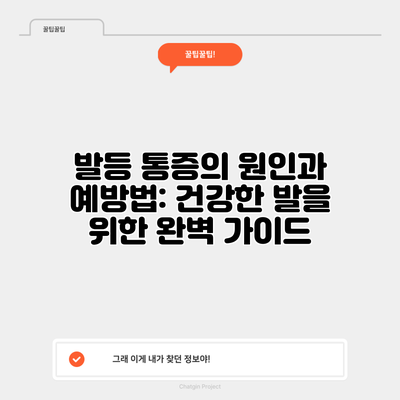 꿀팁꿀팁

꿀팁꿀팁!

발등 통증의 원인과 예방법: 건강한 발을 위한 완벽 가이드

그래 이게 내가 찾던 정보야!

Chatgin Project